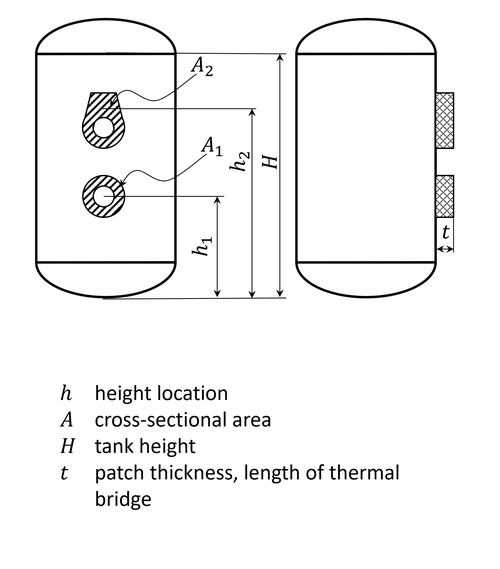 $A_2$
$A_1$
$h_2$
$H$
$h_1$
$t$

$h$ height location
$A$ cross-sectional area
$H$ tank height
$t$ patch thickness, length of thermal bridge